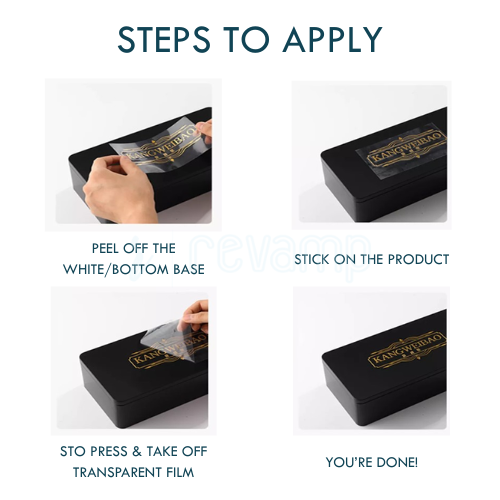 STEPS TO APPLY

KANGWEIBAO

PEEL OFF THE WHITE/BOTTOM BASE

KANGWEIBAO

STICK ON THE PRODUCT

revamp

KANGWEIBAO

STO PRESS & TAKE OFF TRANSPARENT FILM

KANGWEIBAO

YOU'RE DONE!